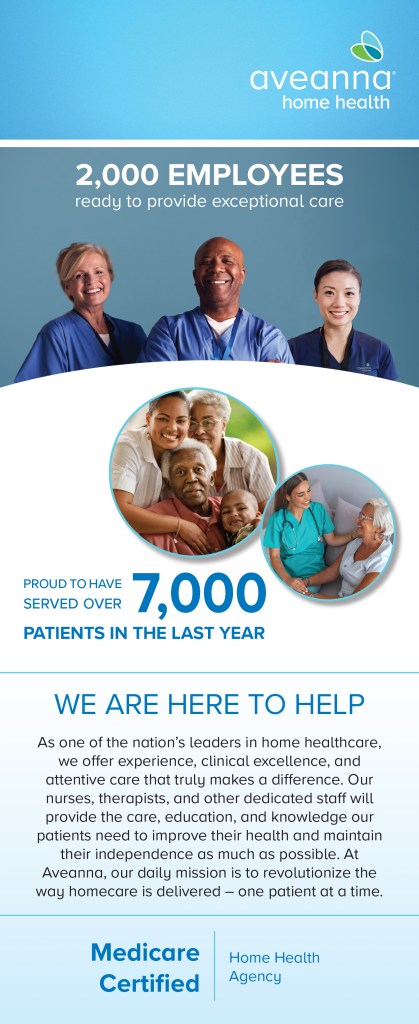 aveanna
home health

2,000 EMPLOYEES
ready to provide exceptional care

PROUD TO HAVE SERVED OVER 7,000
PATIENTS IN THE LAST YEAR

WE ARE HERE TO HELP

As one of the nation's leaders in home healthcare, we offer experience, clinical excellence, and attentive care that truly makes a difference. Our nurses, therapists, and other dedicated staff will provide the care, education, and knowledge our patients need to improve their health and maintain their independence as much as possible. At Aveanna, our daily mission is to revolutionize the way homecare is delivered – one patient at a time.

Medicare Certified

Home Health Agency