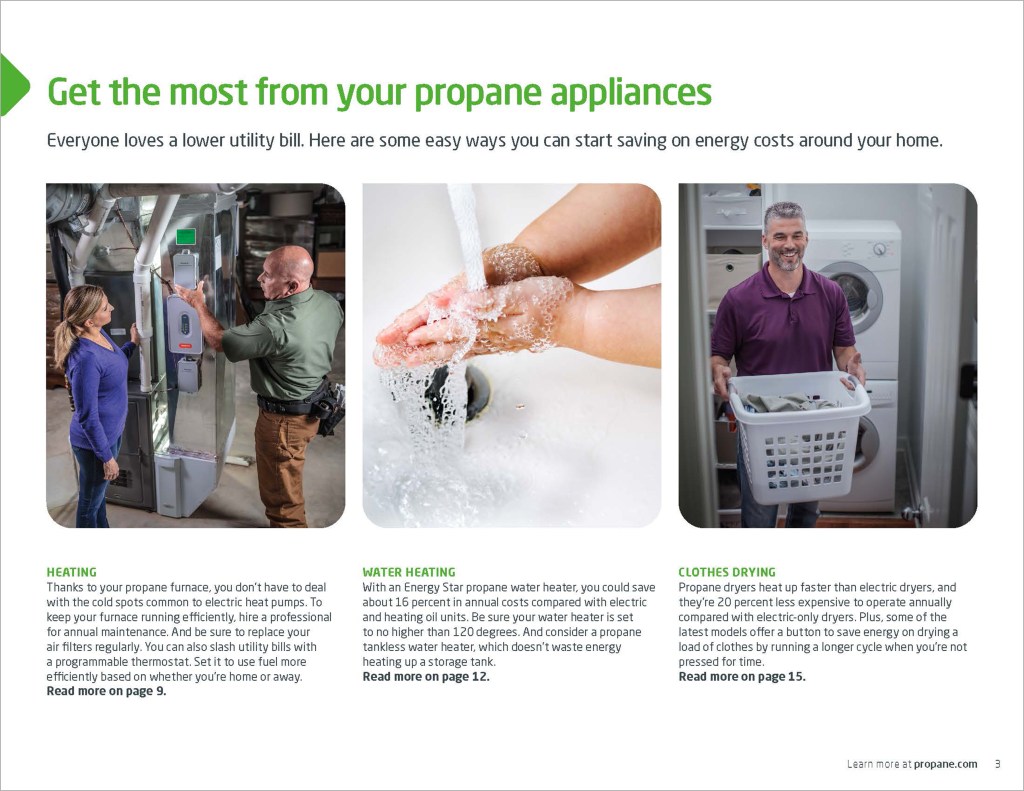 Get the most from your propane appliances

Everyone loves a lower utility bill. Here are some easy ways you can start saving on energy costs around your home.

HEATING
Thanks to your propane furnace, you don't have to deal with the cold spots common to electric heat pumps. To keep your furnace running efficiently, hire a professional for annual maintenance. And be sure to replace your air filters regularly. You can also slash utility bills with a programmable thermostat. Set it to use fuel more efficiently based on whether you're home or away.
Read more on page 9.

WATER HEATING
With an Energy Star propane water heater, you could save about 16 percent in annual costs compared with electric and heating oil units. Be sure your water heater is set to no higher than 120 degrees. And consider a propane tankless water heater, which doesn't waste energy heating up a storage tank.
Read more on page 12.

CLOTHES DRYING
Propane dryers heat up faster than electric dryers, and they're 20 percent less expensive to operate annually compared with electric-only dryers. Plus, some of the latest models offer a button to save energy on drying a load of clothes by running a longer cycle when you're not pressed for time.
Read more on page 15.

Learn more at propane.com 3