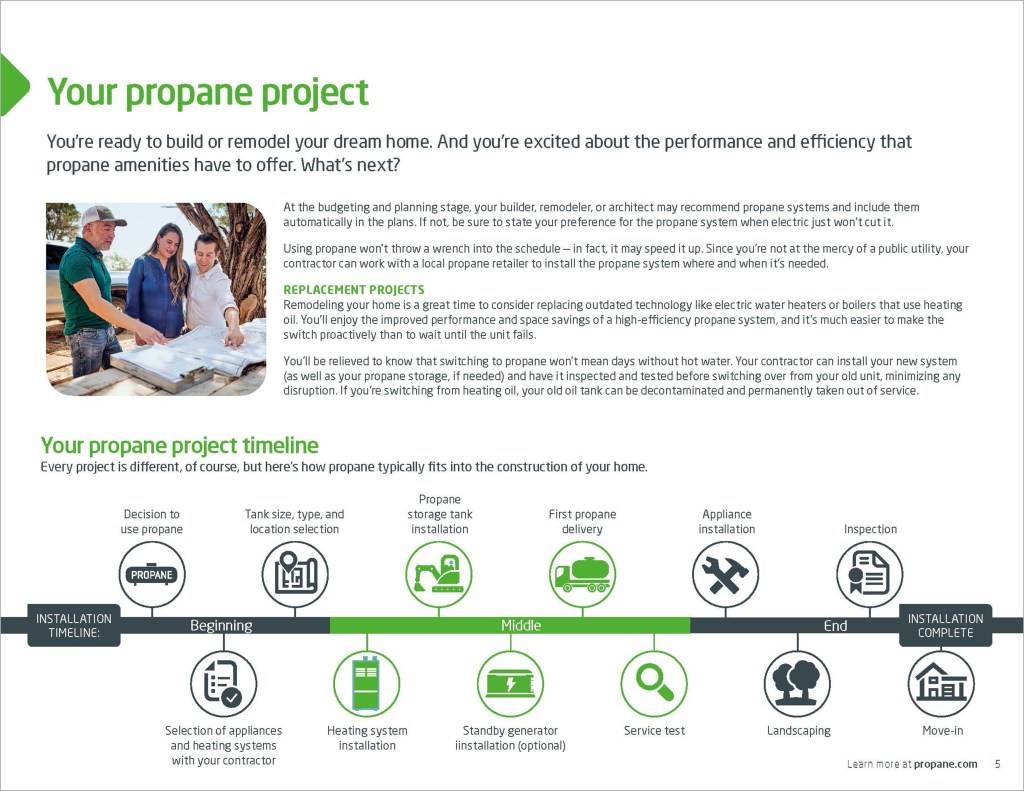 Your propane project

You're ready to build or remodel your dream home. And you're excited about the performance and efficiency that propane amenities have to offer. What's next?

At the budgeting and planning stage, your builder, remodeler, or architect may recommend propane systems and include them automatically in the plans. If not, be sure to state your preference for the propane system when electric just won't cut it.

Using propane won't throw a wrench into the schedule — in fact, it may speed it up. Since you're not at the mercy of a public utility, your contractor can work with a local propane retailer to install the propane system where and when it's needed.

REPLACEMENT PROJECTS
Remodeling your home is a great time to consider replacing outdated technology like electric water heaters or boilers that use heating oil. You'll enjoy the improved performance and space savings of a high-efficiency propane system, and it's much easier to make the switch proactively than to wait until the unit fails.

You'll be relieved to know that switching to propane won't mean days without hot water. Your contractor can install your new system (as well as your propane storage, if needed) and have it inspected and tested before switching over from your old unit, minimizing any disruption. If you're switching from heating oil, your old oil tank can be decontaminated and permanently taken out of service.

Your propane project timeline
Every project is different, of course, but here's how propane typically fits into the construction of your home.

Decision to use propane

Tank size, type, and location selection

Propane storage tank installation

First propane delivery

Appliance installation

Inspection

PROPANE

INSTALLATION TIMELINE:

Beginning

Middle

End

INSTALLATION COMPLETE

Selection of appliances and heating systems with your contractor

Heating system installation

Standby generator iinstallation (optional)

Service test

Landscaping

Move-in

Learn more at propane.com 5